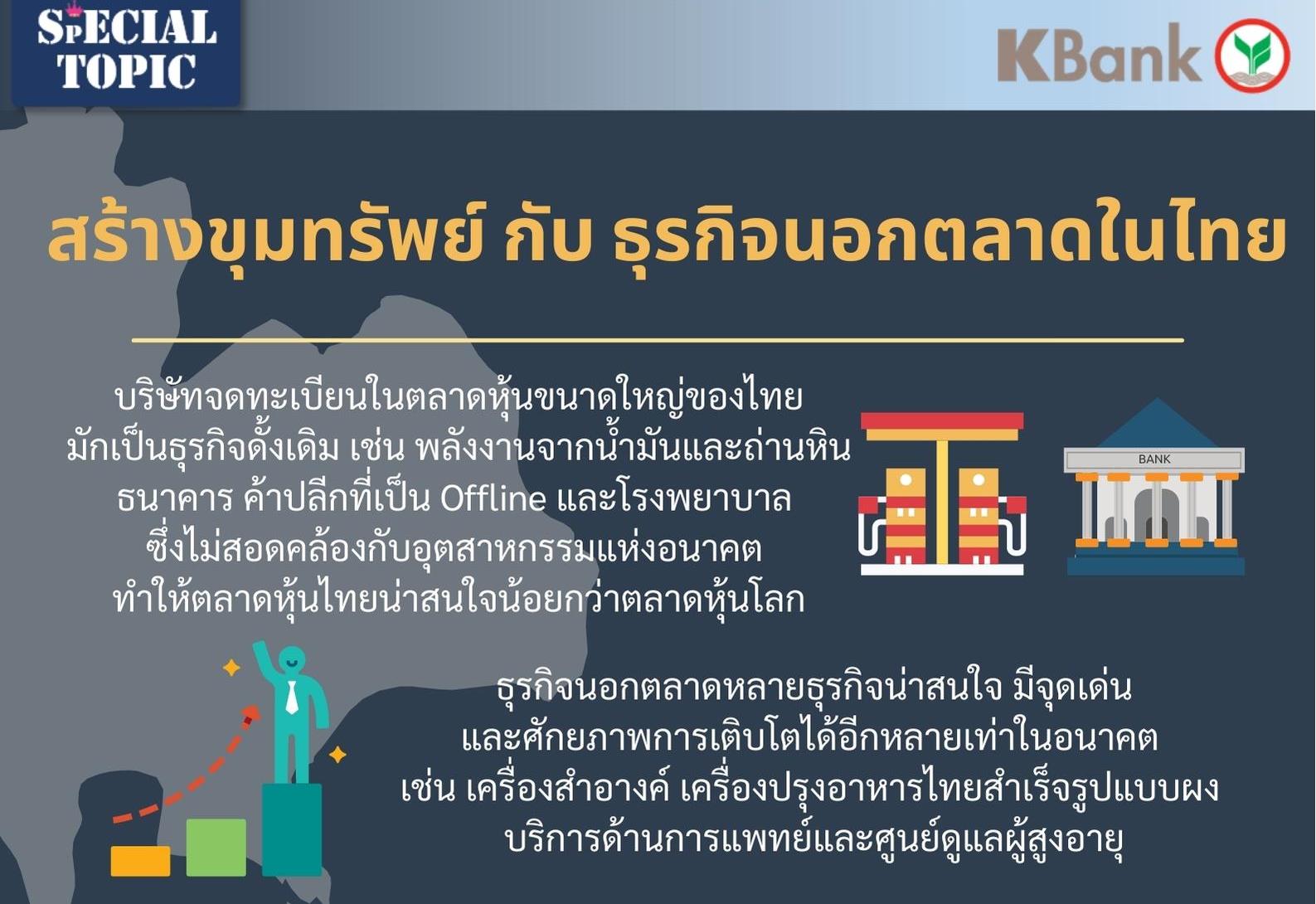 SPECIAL TOPIC

KBank

สร้างขุมทรัพย์ กับ ธุรกิจนอกตลาดในไทย

บริษัทจดทะเบียนในตลาดหุ้นขนาดใหญ่ของไทย มักเป็นธุรกิจดั้งเดิม เช่น พลังงานจากน้ำมันและถ่านหิน ธนาคาร ค้าปลีกที่เป็น Offline และโรงพยาบาล ซึ่งไม่สอดคล้องกับอุตสาหกรรมแห่งอนาคต ทำให้ตลาดหุ้นไทยน่าสนใจน้อยกว่าตลาดหุ้นโลก

BANK

ธุรกิจนอกตลาดหลายธุรกิจน่าสนใจ มีจุดเด่น และศักยภาพการเติบโตได้อีกหลายเท่าในอนาคต เช่น เครื่องสำอางค์ เครื่องปรุงอาหารไทยสำเร็จรูปแบบผง บริการด้านการแพทย์และศูนย์ดูแลผู้สูงอายุ