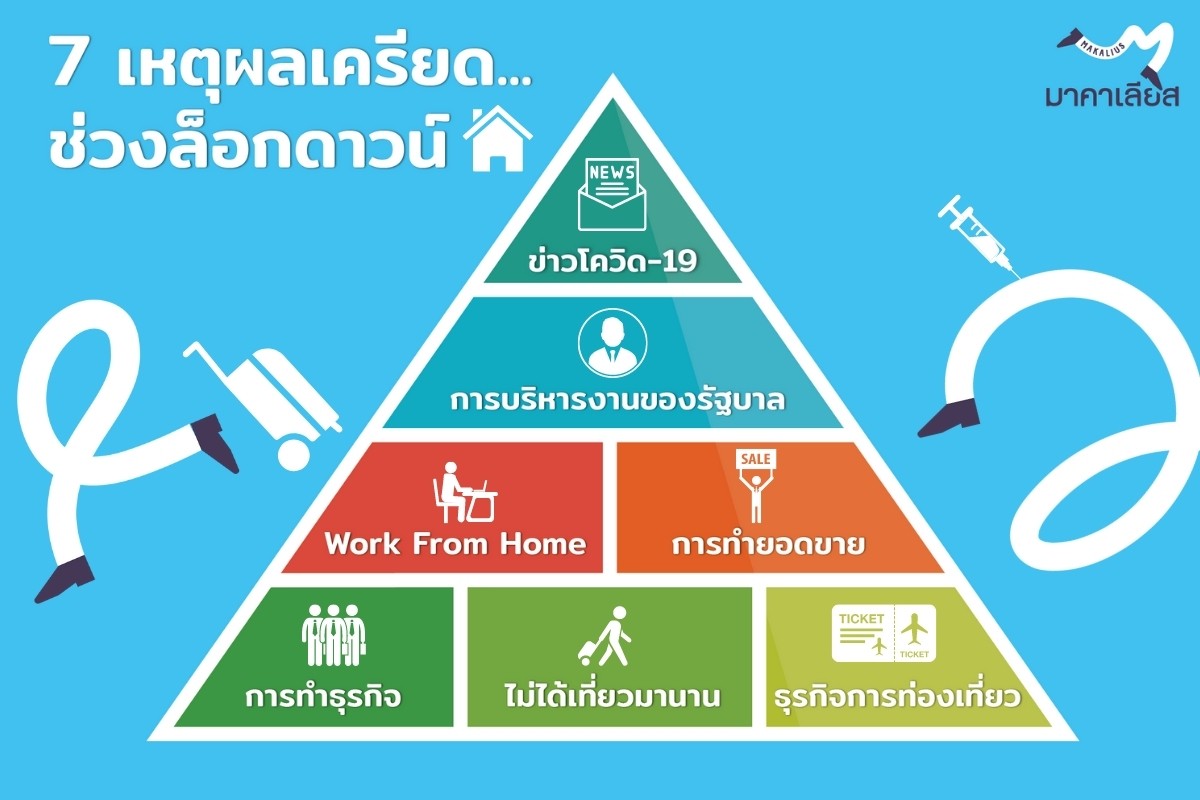 7 เหตุผลเครียด...
ช่วงล็อกดาวน์

MAKALIUS
มาคาเลียส

NEWS
ข่าวโควิด-19

การบริหารงานของรัฐบาล

Work From Home

SALE
การทำยอดขาย

การทำธุรกิจ

ไม่ได้เที่ยวมานาน

TICKET
TICKET
ธุรกิจการท่องเที่ยว