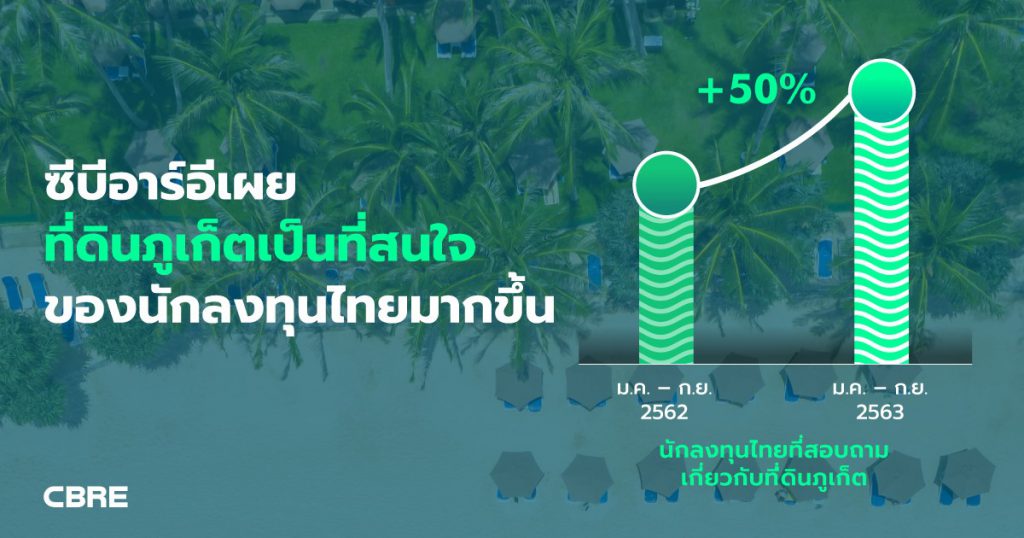 ซีบีอาร์อีเผย
ที่ดินภูเก็ตเป็นที่สนใจ
ของนักลงทุนไทยมากขึ้น

+50%

ม.ค. – ก.ย.
2562

ม.ค. – ก.ย.
2563

นักลงทุนไทยที่สอบถาม
เกี่ยวกับที่ดินภูเก็ต

CBRE